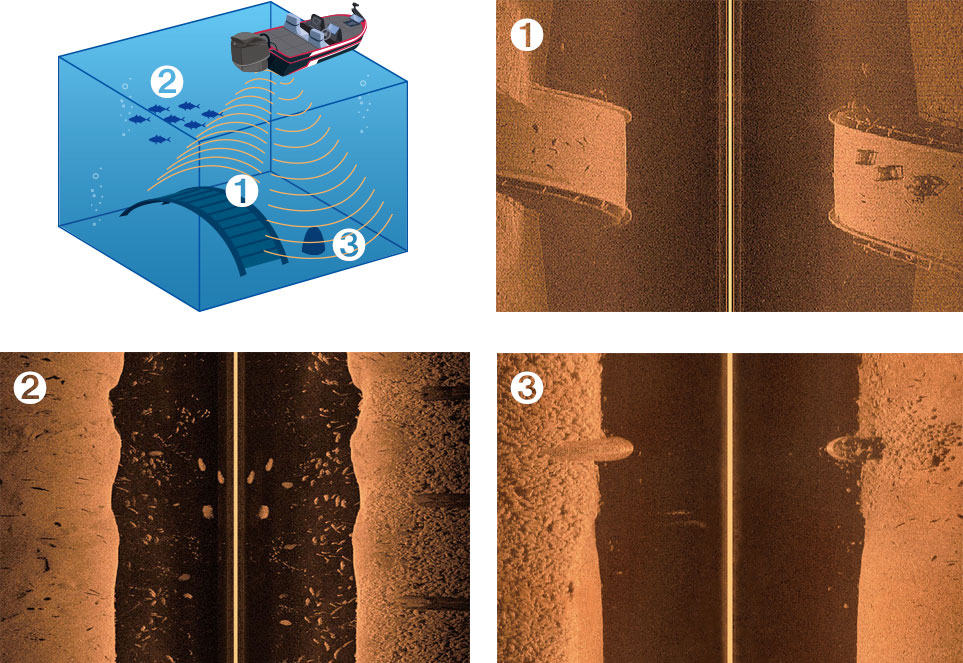 2
1
3
1
2
3