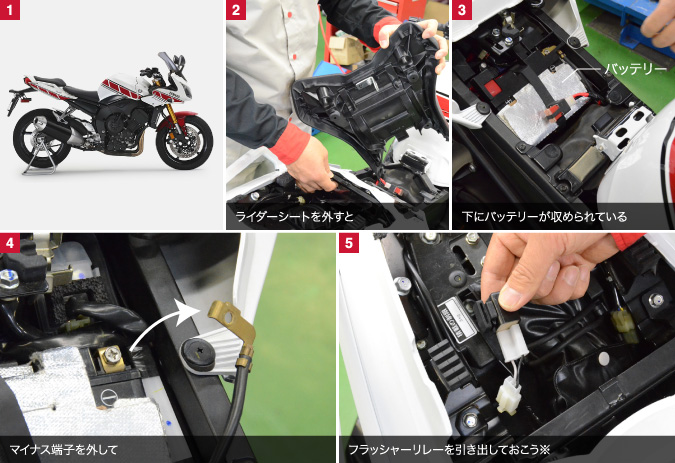 1

2

ライダーシートを外すと

3

バッテリー

下にバッテリーが収められている

4

マイナス端子を外して

5

フラッシャーリレーを引き出しておこう※