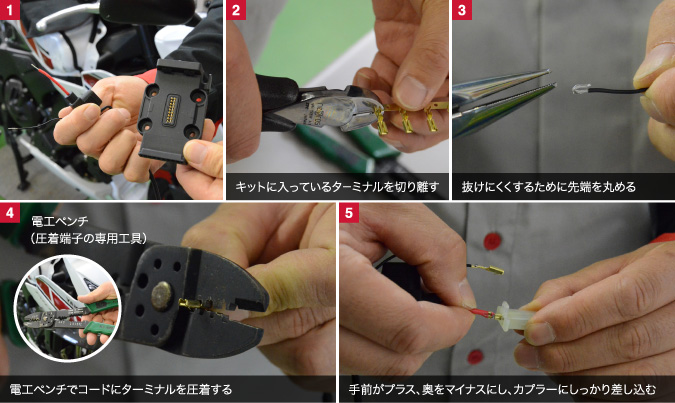 1

2

キットに入っているターミナルを切り離す

3

抜けにくくするために先端を丸める

4

電工ペンチ
（圧着端子の専用工具）

電工ペンチでコードにターミナルを圧着する

5

手前がプラス、奥をマイナスにし、カプラーにしっかり差し込む