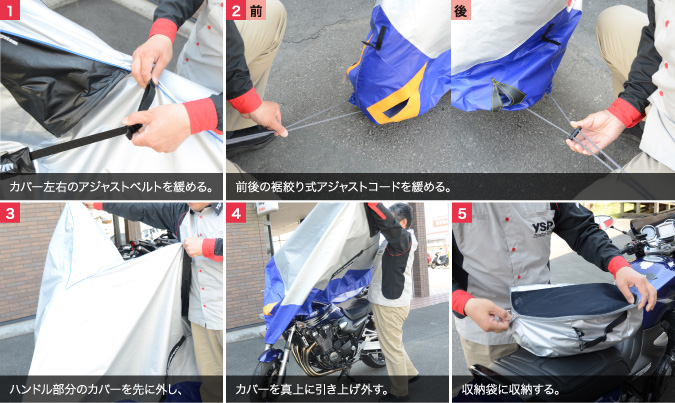 1

カバー左右のアジャストベルトを緩める。

2 前

後

前後の裾絞り式アジャストコードを緩める。

3

ハンドル部分のカバーを先に外し、

4

カバーを真上に引き上げ外す。

5

YSP

収納袋に収納する。