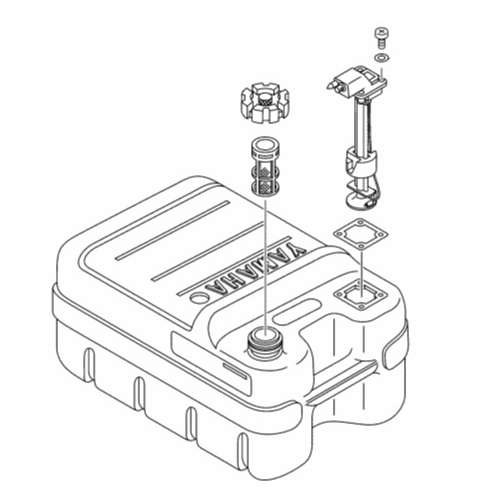 YAMAHA