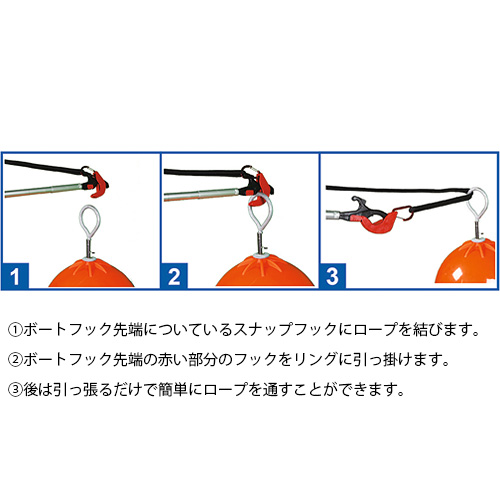 1

2

3

①ボートフック先端についているスナップフックにロープを結びます。

②ボートフック先端の赤い部分のフックをリングに引っ掛けます。

③後は引っ張るだけで簡単にロープを通すことができます。